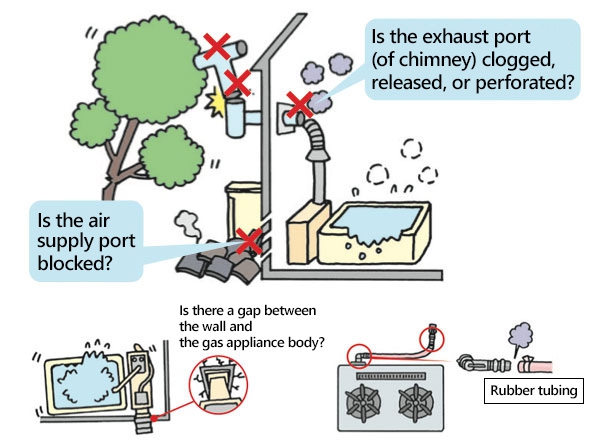 Is the exhaust port (of chimney) clogged, released, or perforated?

Is the air supply port blocked?

Is there a gap between the wall and the gas appliance body?

Rubber tubing